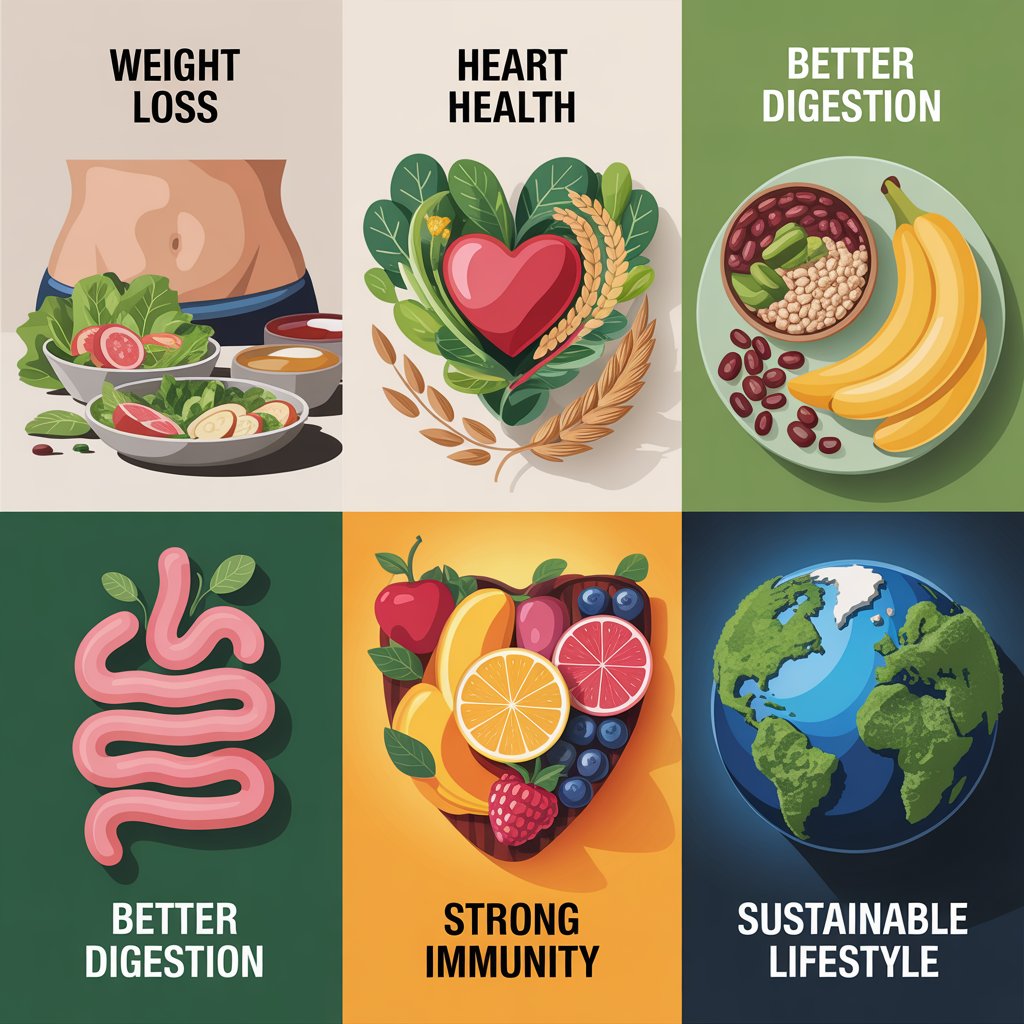 WEIGHT LOSS

HEART HEALTH

BETTER DIGESTION

BETTER DIGESTION

STRONG IMMUNITY

SUSTAINABLE LIFESTYLE